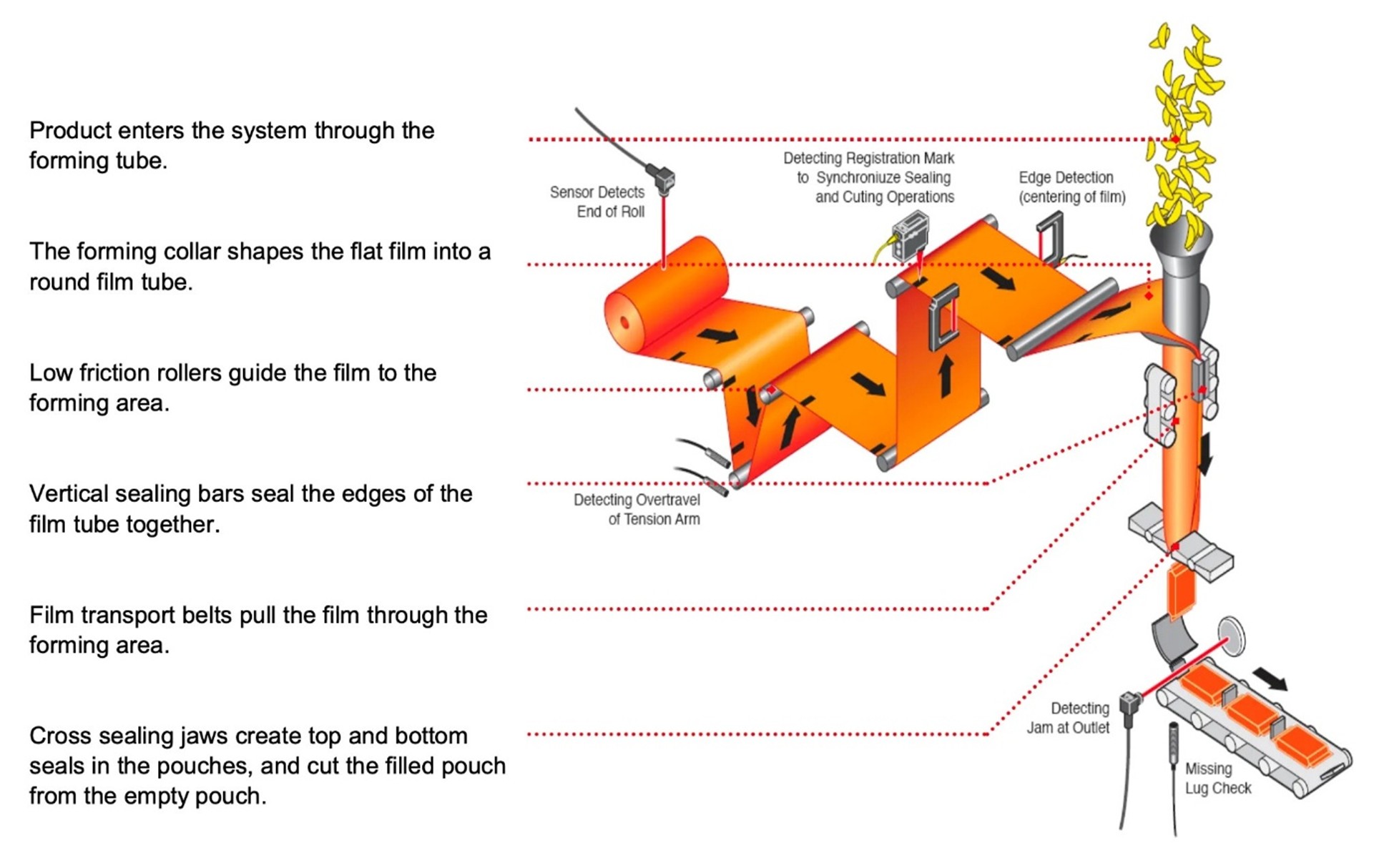 Product enters the system through the forming tube.

The forming collar shapes the flat film into a round film tube.

Low friction rollers guide the film to the forming area.

Vertical sealing bars seal the edges of the film tube together.

Film transport belts pull the film through the forming area.

Cross sealing jaws create top and bottom seals in the pouches, and cut the filled pouch from the empty pouch.

Sensor Detects End of Roll

Detecting Registration Mark to Synchroniuze Sealing and Cuting Operations

Edge Detection (centering of film)

Detecting Overtravel of Tension Arm

Detecting Jam at Outlet

Missing Lug Check